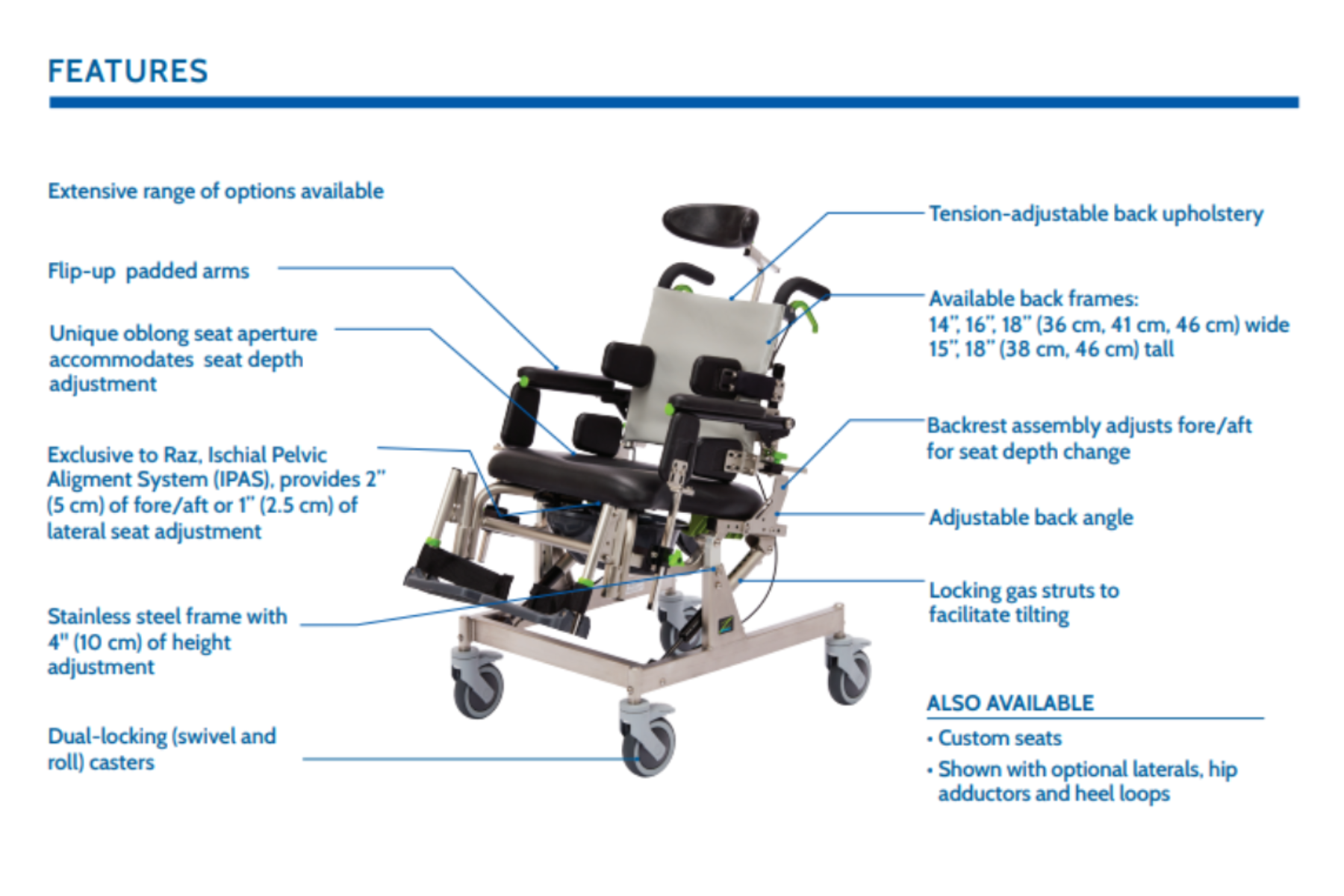 FEATURES

Extensive range of options available

Flip-up padded arms

Unique oblong seat aperture accommodates seat depth adjustment

Exclusive to Raz, Ischial Pelvic Aligment System (IPAS), provides 2" (5 cm) of fore/aft or 1" (2.5 cm) of lateral seat adjustment

Stainless steel frame with 4" (10 cm) of height adjustment

Dual-locking (swivel and roll) casters

Tension-adjustable back upholstery

Available back frames:
14", 16", 18" (36 cm, 41 cm, 46 cm) wide
15", 18" (38 cm, 46 cm) tall

Backrest assembly adjusts fore/aft for seat depth change

Adjustable back angle

Locking gas struts to facilitate tilting

ALSO AVAILABLE
• Custom seats
• Shown with optional laterals, hip adductors and heel loops