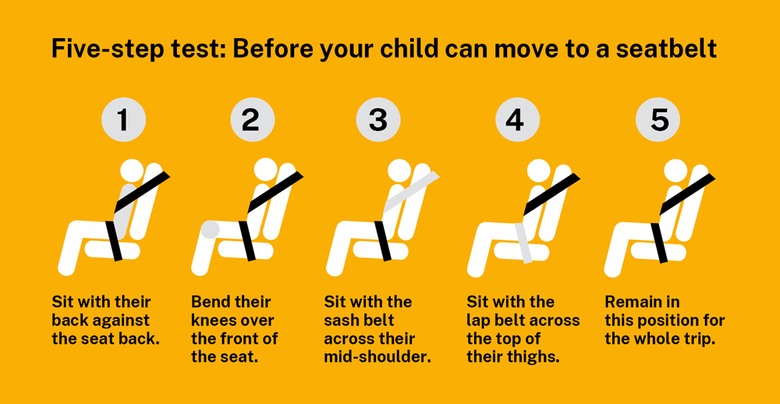 Five-step test: Before your child can move to a seatbelt

1

Sit with their back against the seat back.

2

Bend their knees over the front of the seat.

3

Sit with the sash belt across their mid-shoulder.

4

Sit with the lap belt across the top of their thighs.

5

Remain in this position for the whole trip.