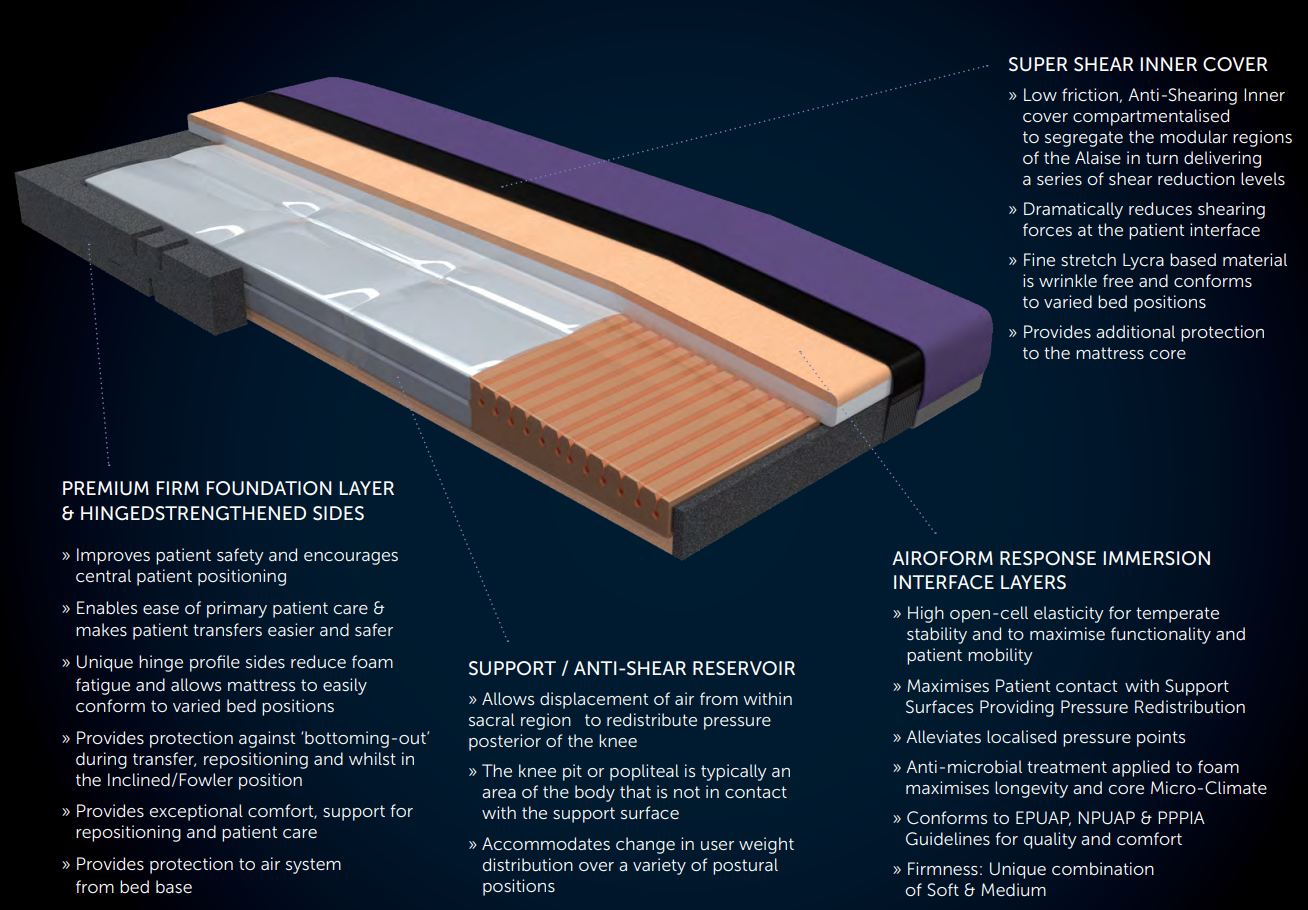 SUPER SHEAR INNER COVER

» Low friction, Anti-Shearing Inner cover compartmentalised to segregate the modular regions of the Alaise in turn delivering a series of shear reduction levels

» Dramatically reduces shearing forces at the patient interface

» Fine stretch Lycra based material is wrinkle free and conforms to varied bed positions

» Provides additional protection to the mattress core

PREMIUM FIRM FOUNDATION LAYER & HINGEDSTRENGTHENED SIDES

» Improves patient safety and encourages central patient positioning

» Enables ease of primary patient care & makes patient transfers easier and safer

» Unique hinge profile sides reduce foam fatigue and allows mattress to easily conform to varied bed positions

» Provides protection against 'bottoming-out' during transfer, repositioning and whilst in the Inclined/Fowler position

» Provides exceptional comfort, support for repositioning and patient care

» Provides protection to air system from bed base

SUPPORT / ANTI-SHEAR RESERVOIR

» Allows displacement of air from within sacral region to redistribute pressure posterior of the knee

» The knee pit or popliteal is typically an area of the body that is not in contact with the support surface

» Accommodates change in user weight distribution over a variety of postural positions

AIROFORM RESPONSE IMMERSION INTERFACE LAYERS

» High open-cell elasticity for temperate stability and to maximise functionality and patient mobility

» Maximises Patient contact with Support Surfaces Providing Pressure Redistribution

» Alleviates localised pressure points

» Anti-microbial treatment applied to foam maximises longevity and core Micro-Climate

» Conforms to EPUAP, NPUAP & PPPIA Guidelines for quality and comfort

» Firmness: Unique combination of Soft & Medium