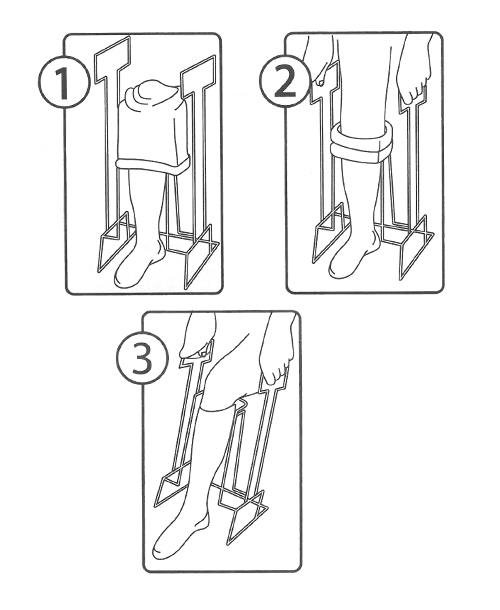 1

2

3